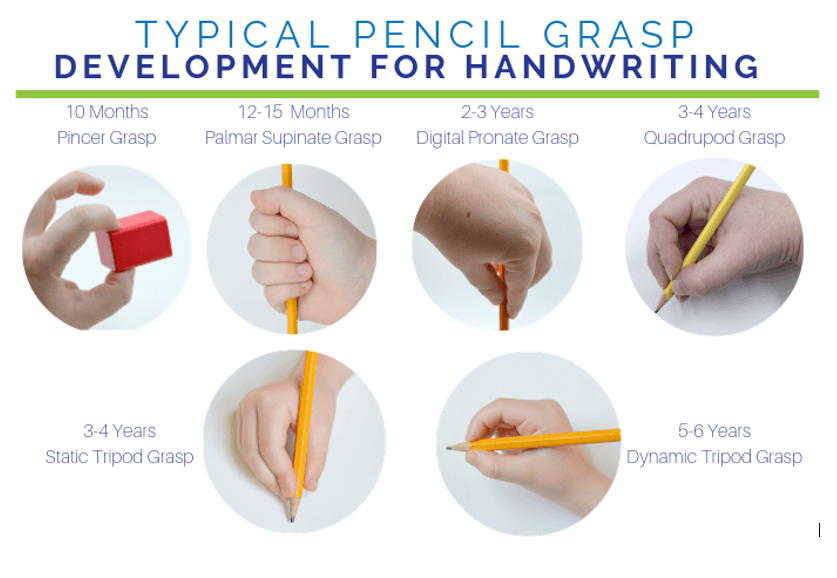 TYPICAL PENCIL GRASP
DEVELOPMENT FOR HANDWRITING

10 Months
Pincer Grasp

12-15 Months
Palmar Supinate Grasp

2-3 Years
Digital Pronate Grasp

3-4 Years
Quadrupod Grasp

3-4 Years
Static Tripod Grasp

5-6 Years
Dynamic Tripod Grasp